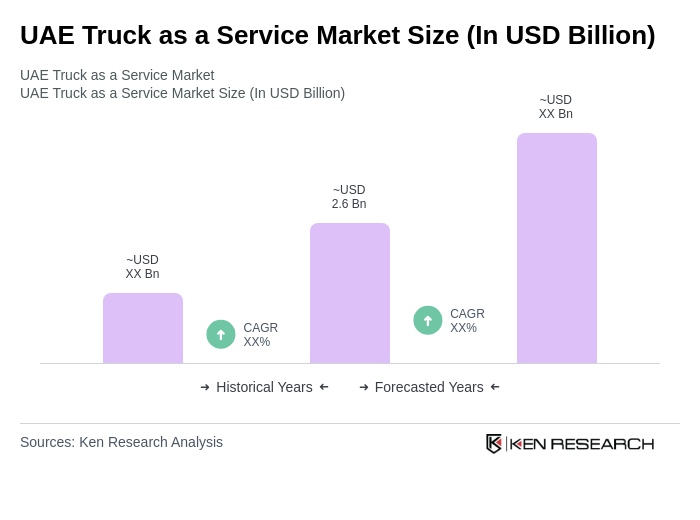 UAE Truck as a Service Market Size (In USD Billion)

UAE Truck as a Service Market
UAE Truck as a Service Market Size (In USD Billion)

~USD
XX Bn

CAGR
XX%

~USD
2.6 Bn

CAGR
XX%

~USD
XX Bn

→ Historical Years ←   → Forecasted Years ←

Sources: Ken Research Analysis

KEN RESEARCH